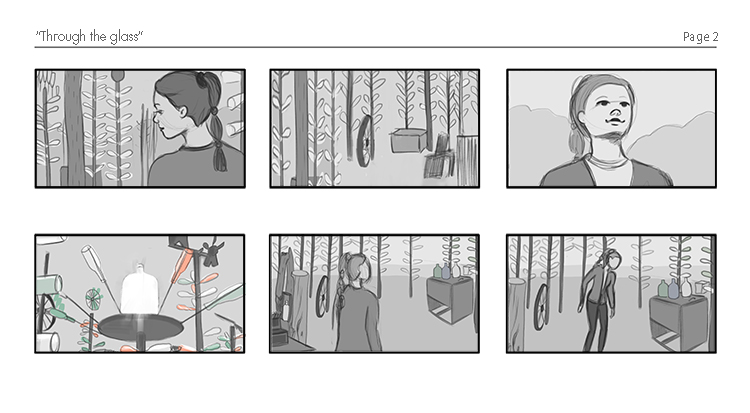 "Through the glass"

Page 2